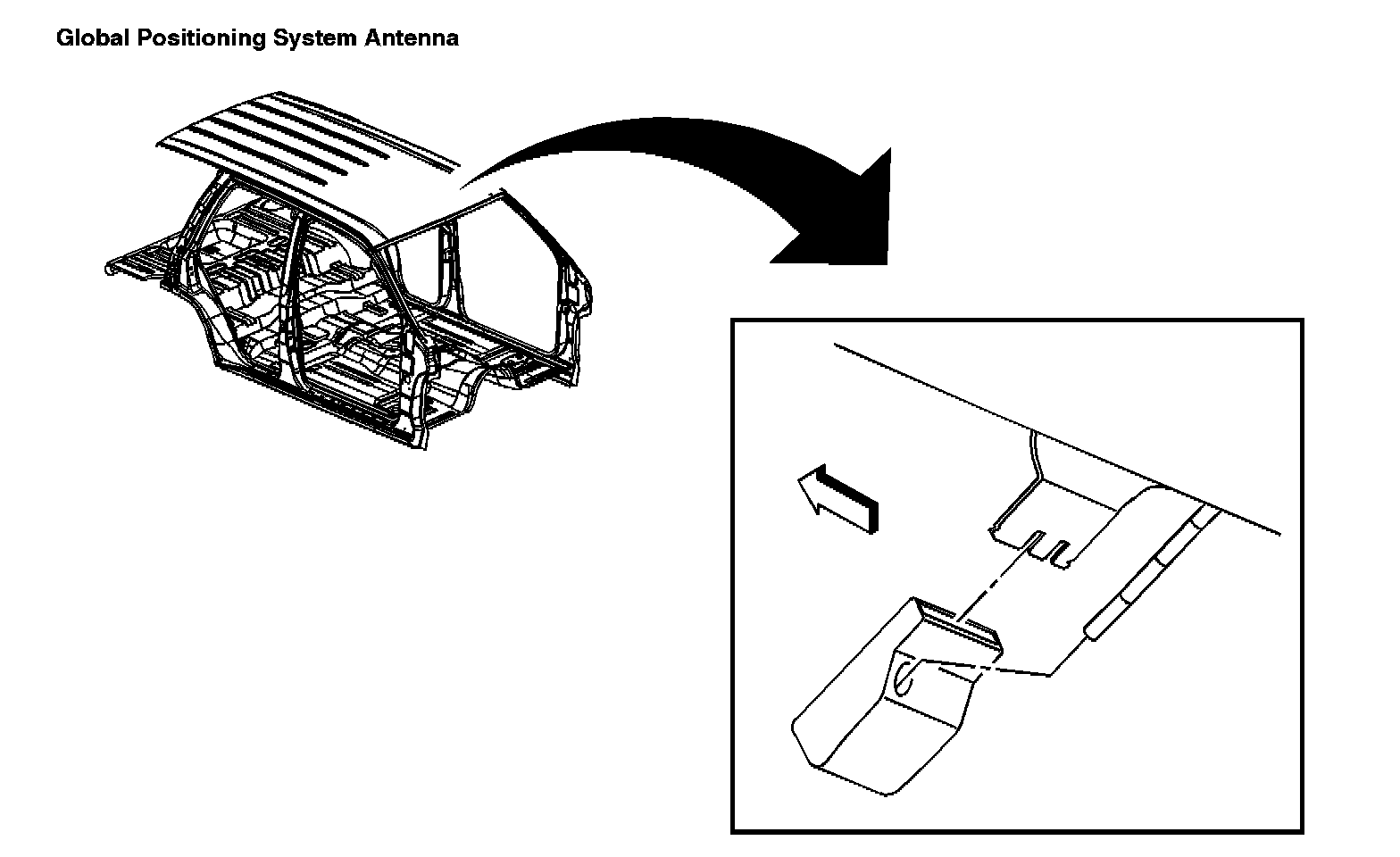 Global Positioning System Antenna