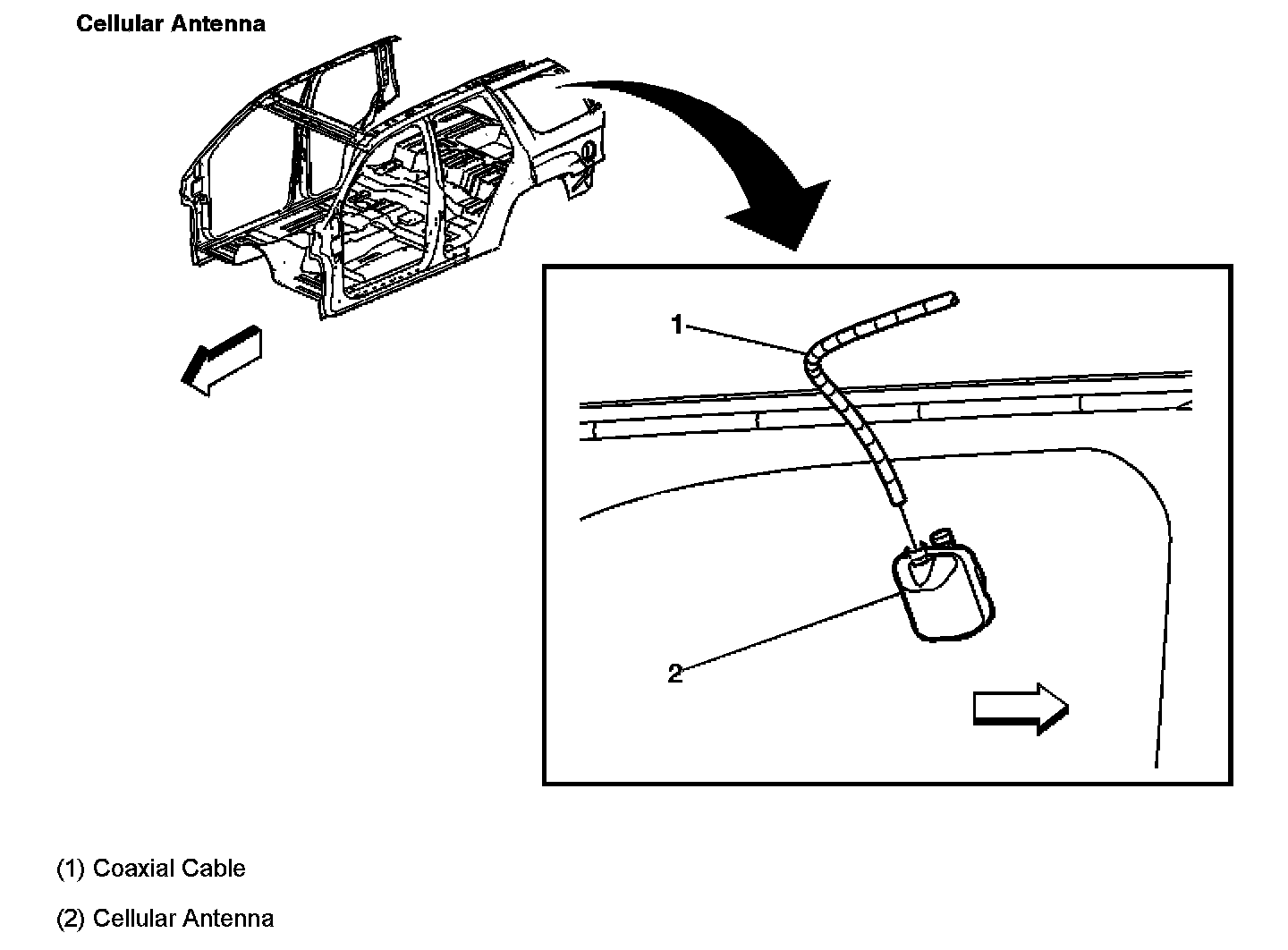 Cellular Antenna

1

2

(1) Coaxial Cable

(2) Cellular Antenna