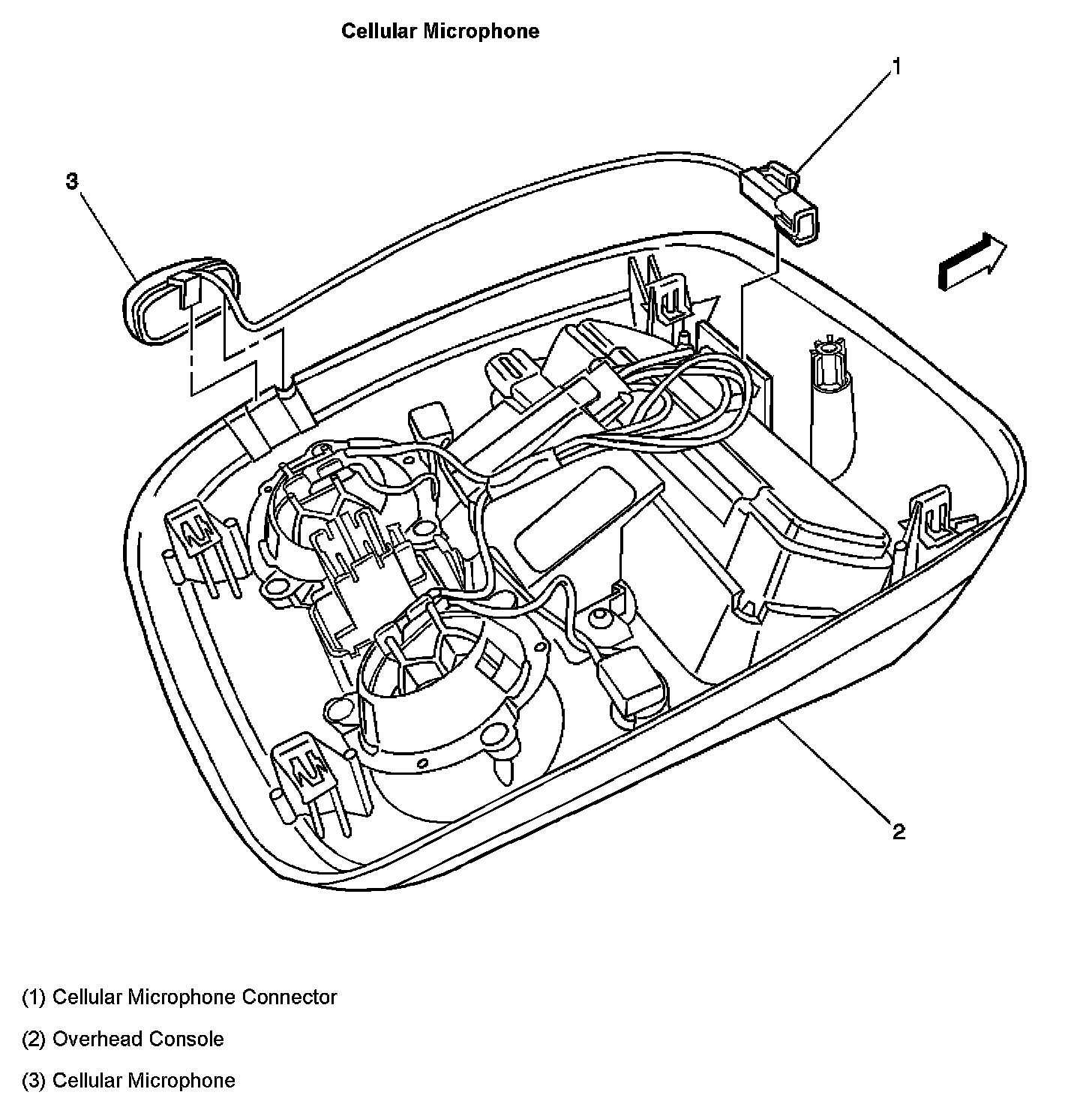 Cellular Microphone

1

3

2

(1) Cellular Microphone Connector

(2) Overhead Console

(3) Cellular Microphone