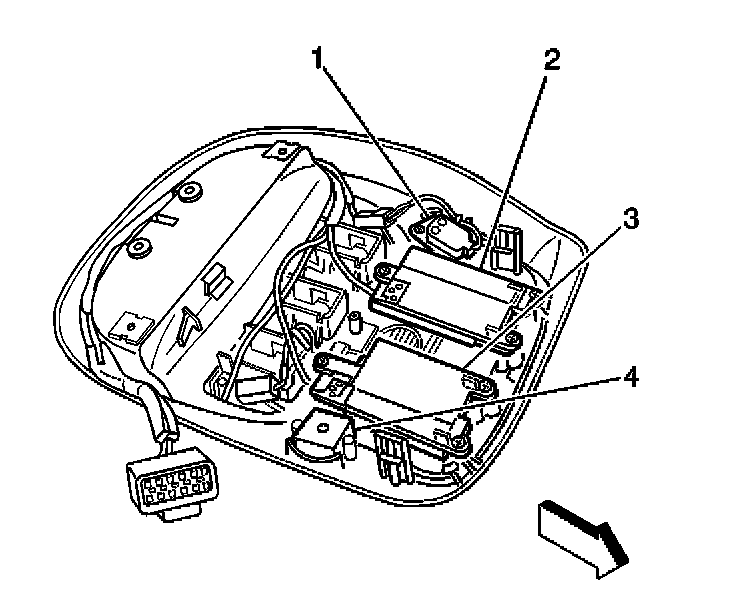 1
2
3
4