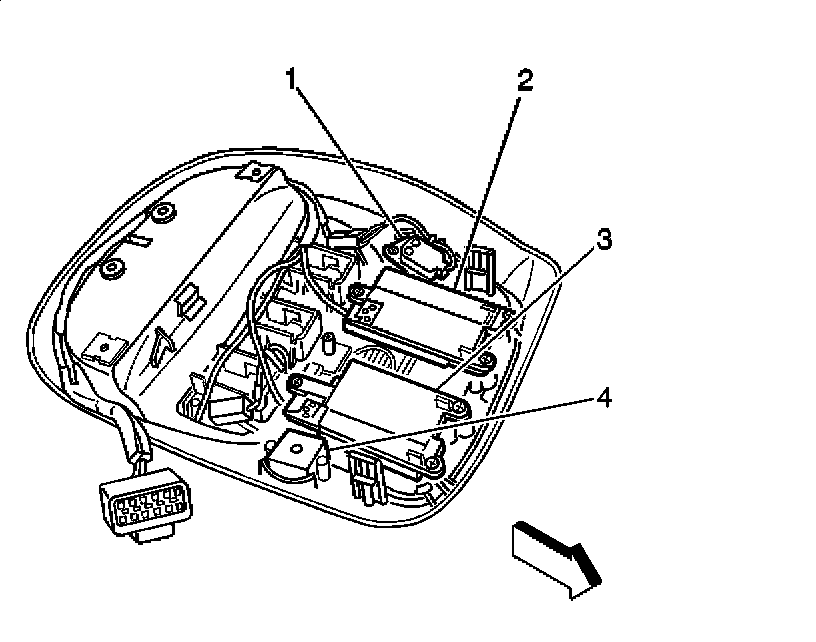 1
2
3
4