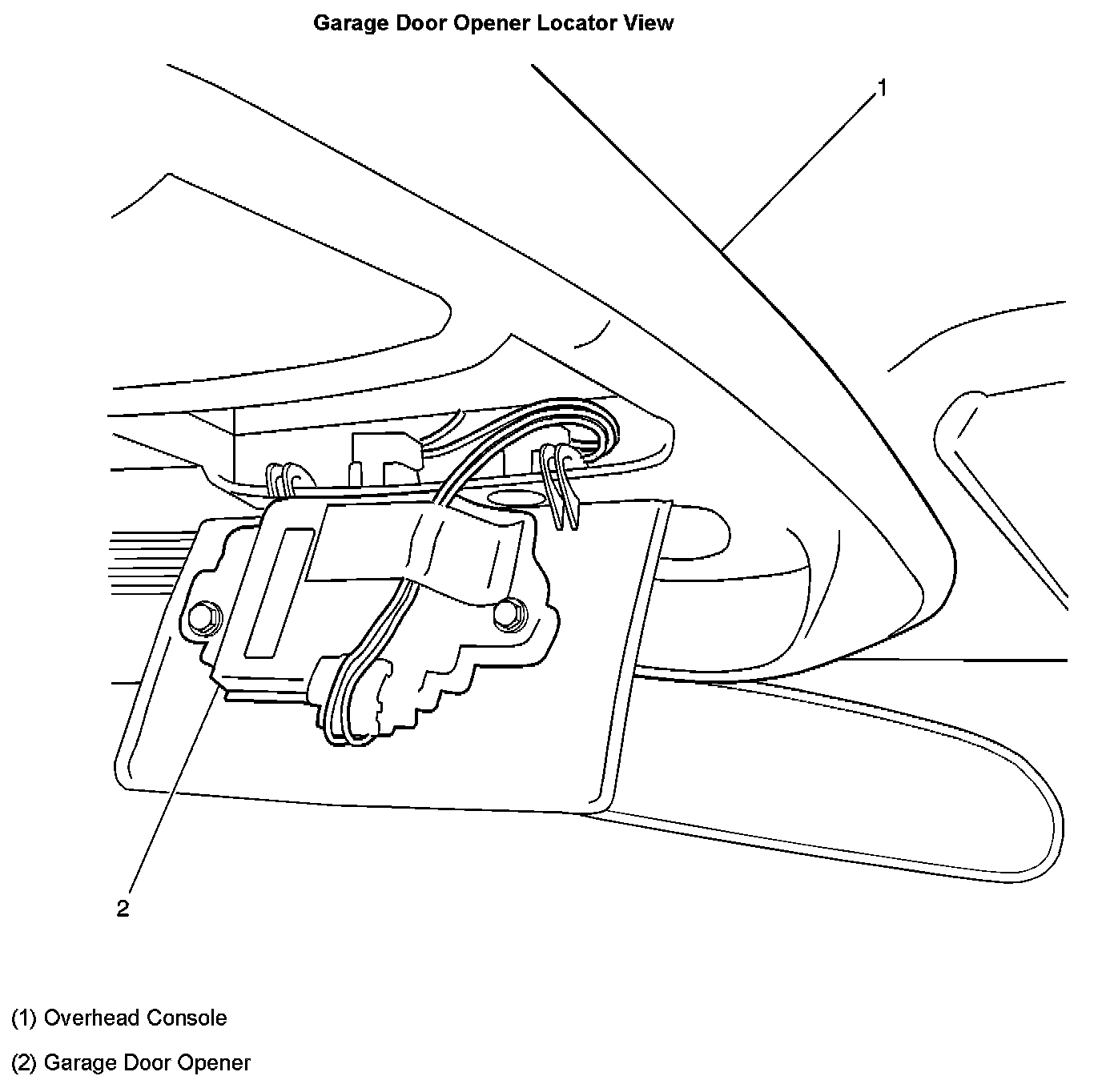 Garage Door Opener Locator View

1

2

(1) Overhead Console

(2) Garage Door Opener