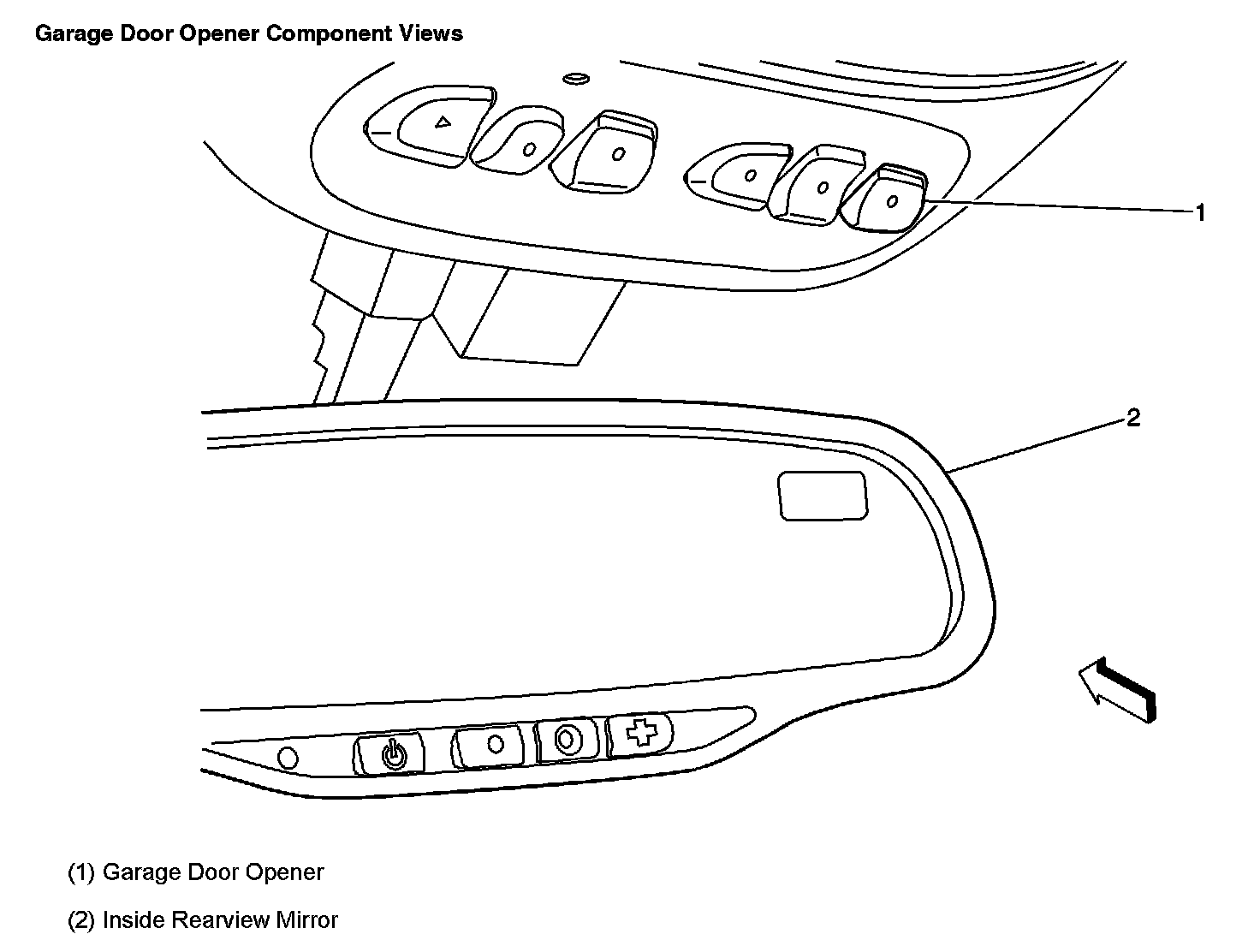 Garage Door Opener Component Views

1

2

(1) Garage Door Opener

(2) Inside Rearview Mirror