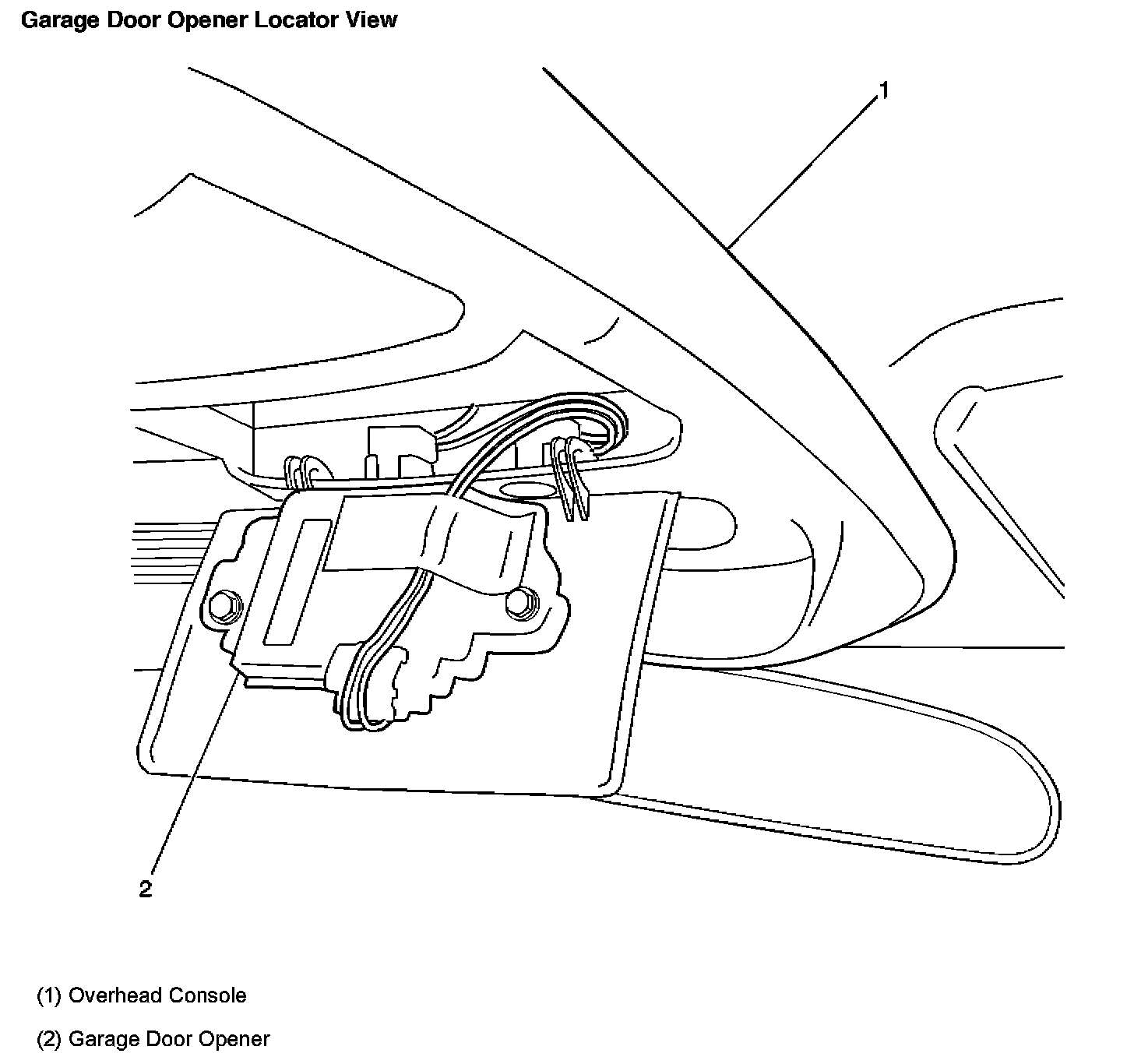 Garage Door Opener Locator View

1

2

(1) Overhead Console

(2) Garage Door Opener