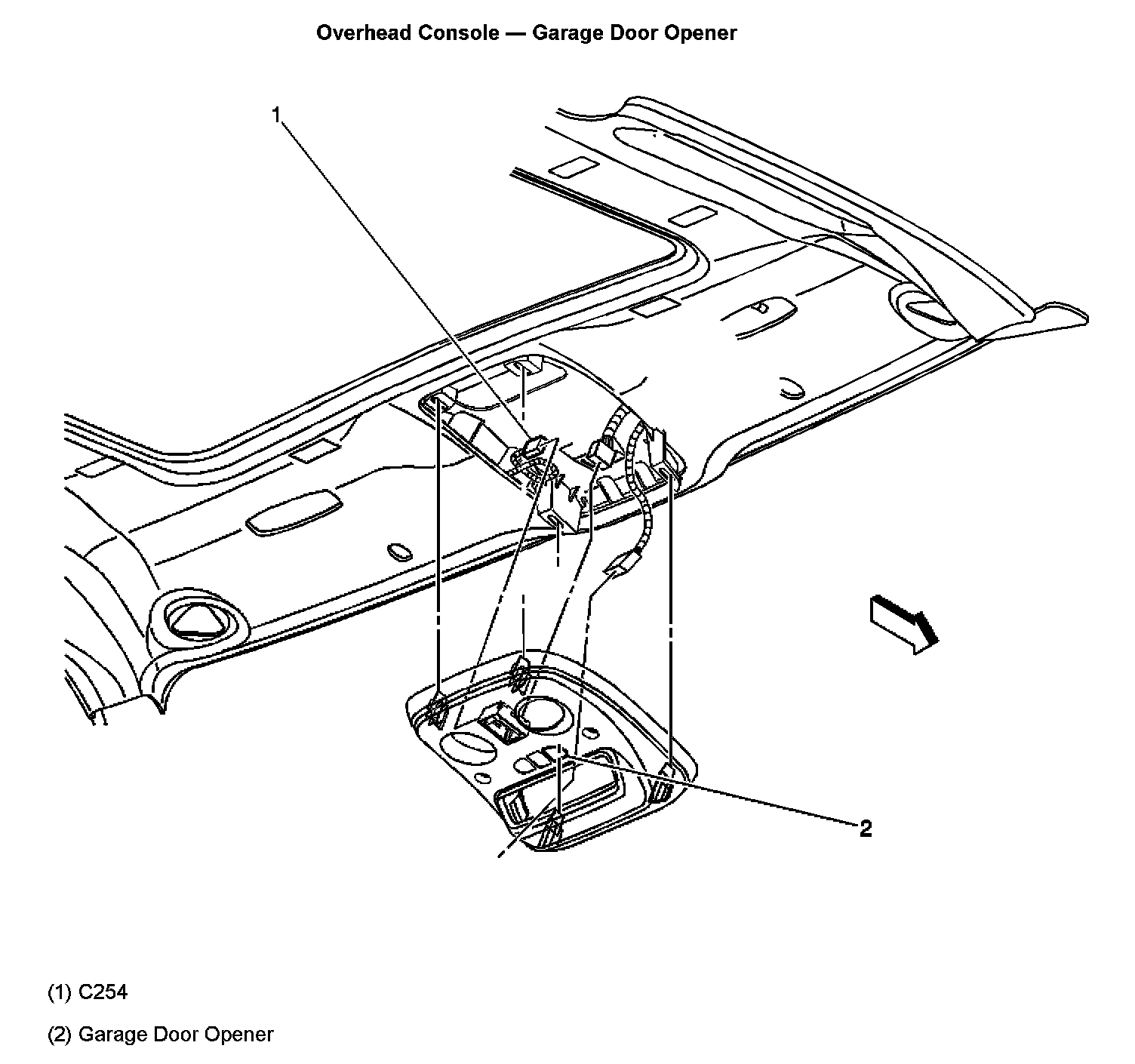 Overhead Console — Garage Door Opener

1

2

(1) C254

(2) Garage Door Opener