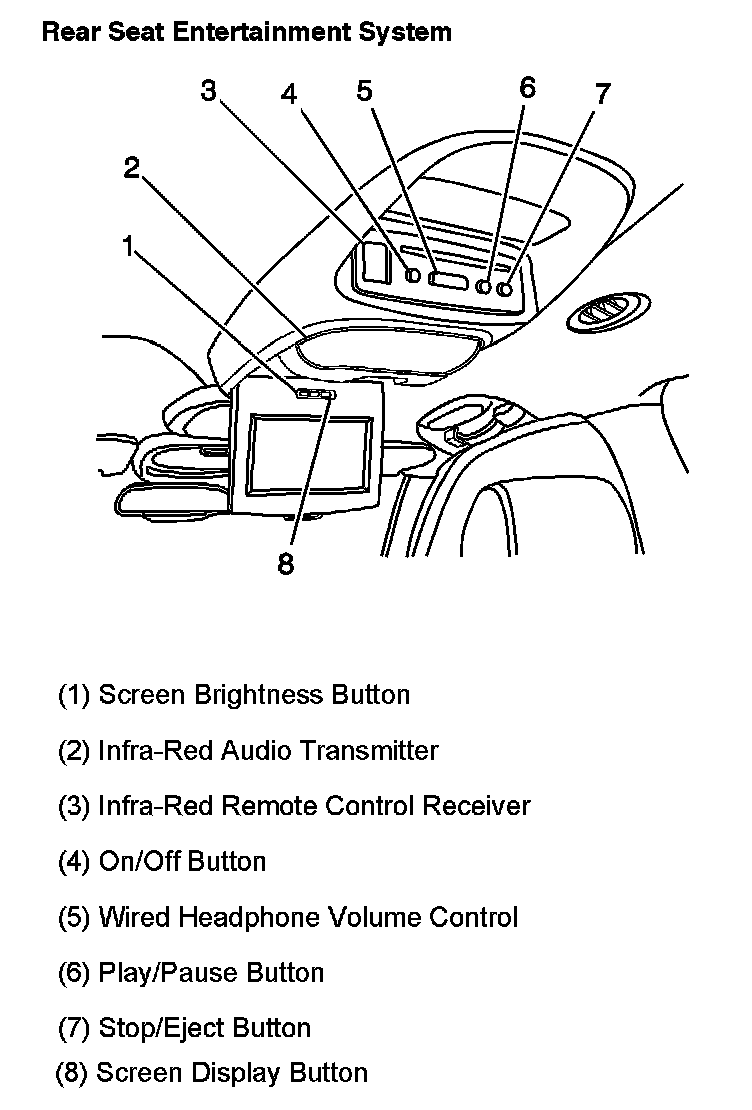 Rear Seat Entertainment System

3 4 5 6 7
2
1
8

(1) Screen Brightness Button

(2) Infra-Red Audio Transmitter

(3) Infra-Red Remote Control Receiver

(4) On/Off Button

(5) Wired Headphone Volume Control

(6) Play/Pause Button

(7) Stop/Eject Button

(8) Screen Display Button