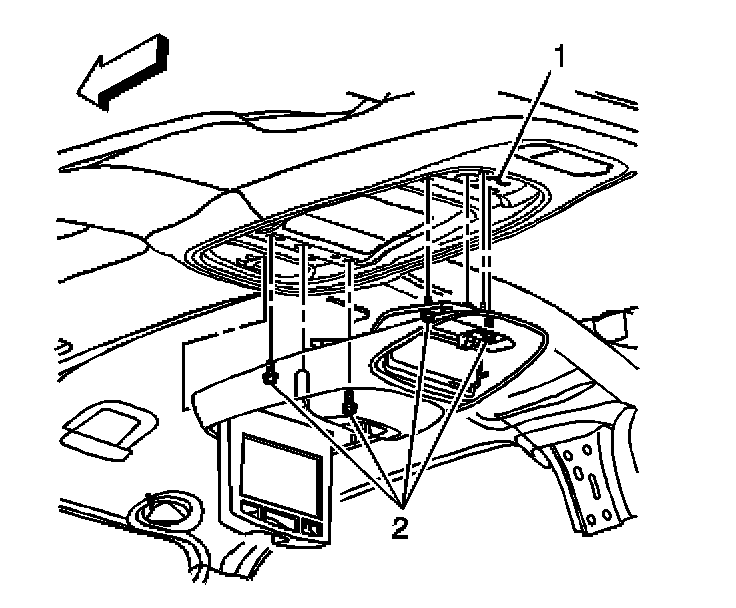 1

2