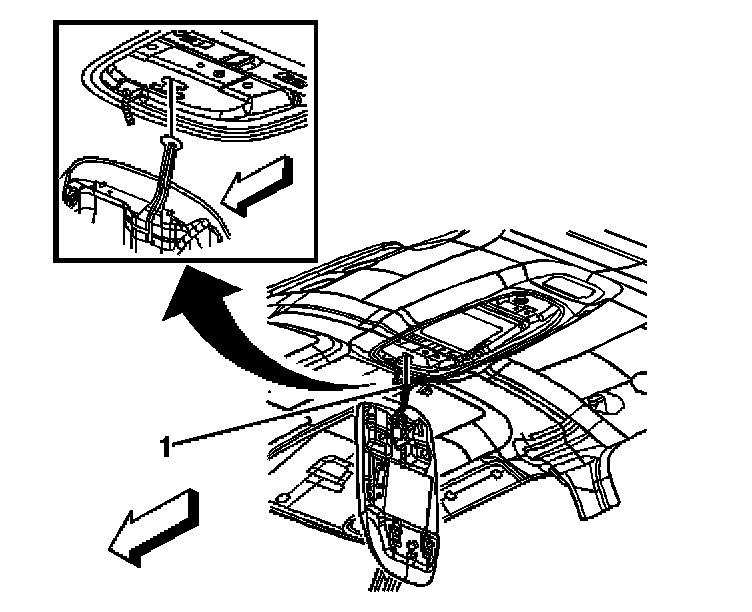 1