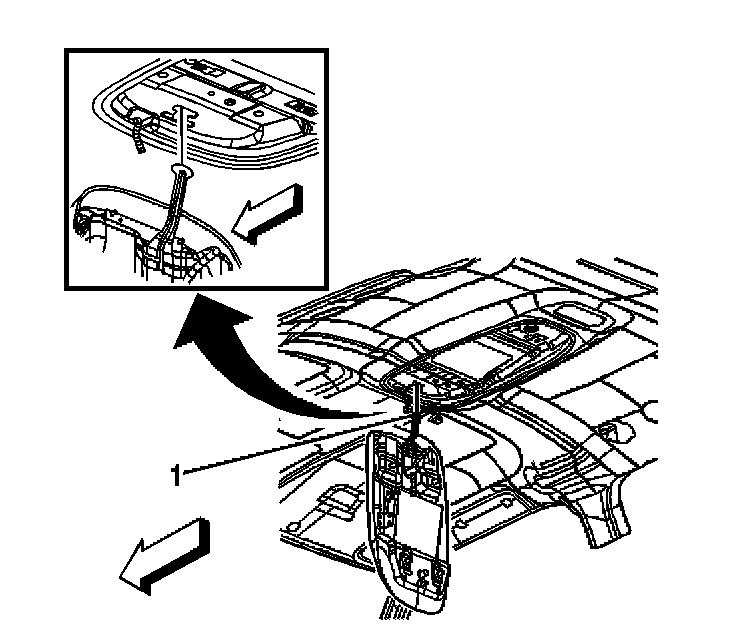 1