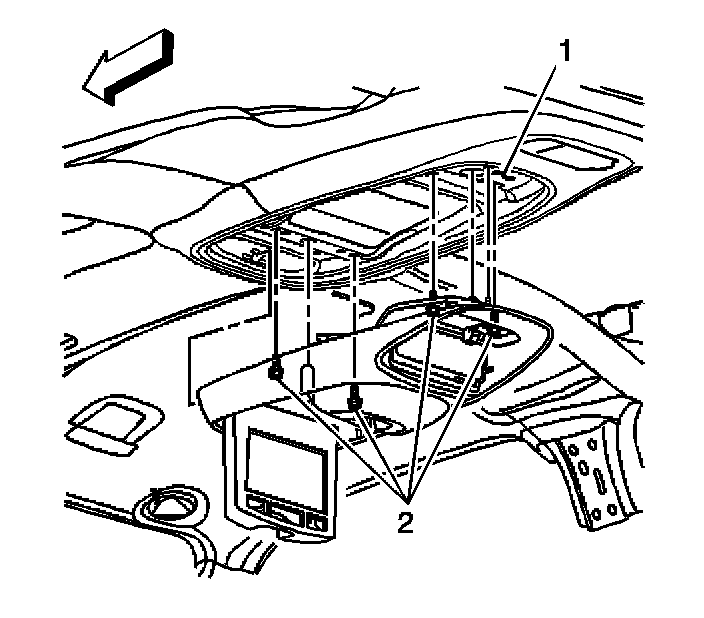 1
2