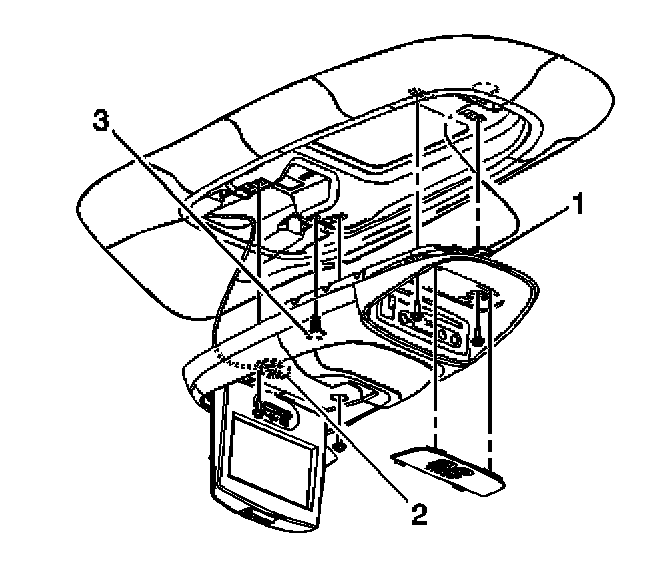 3
1
2