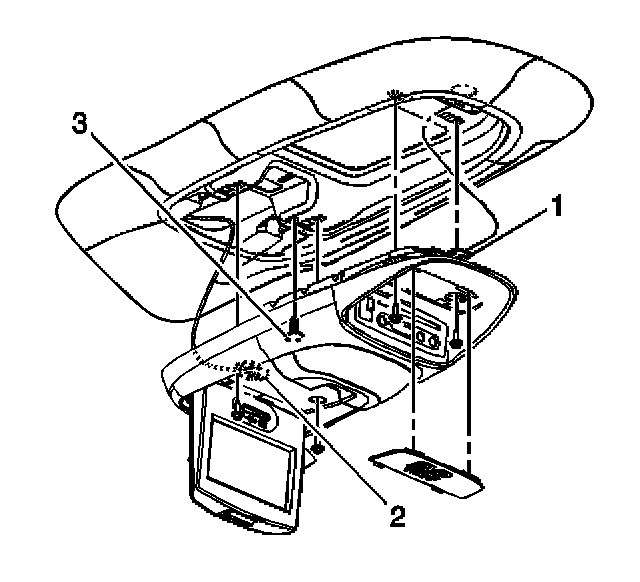 3
1
2