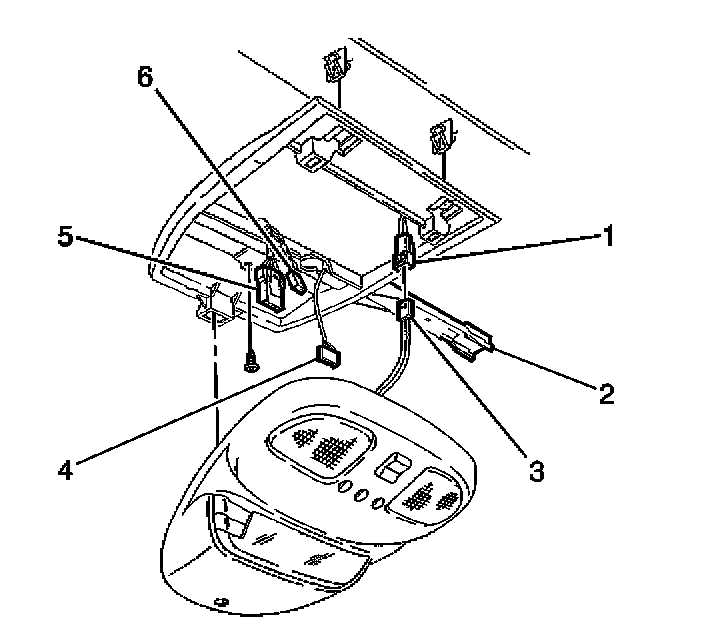 6
5
1
2
3
4