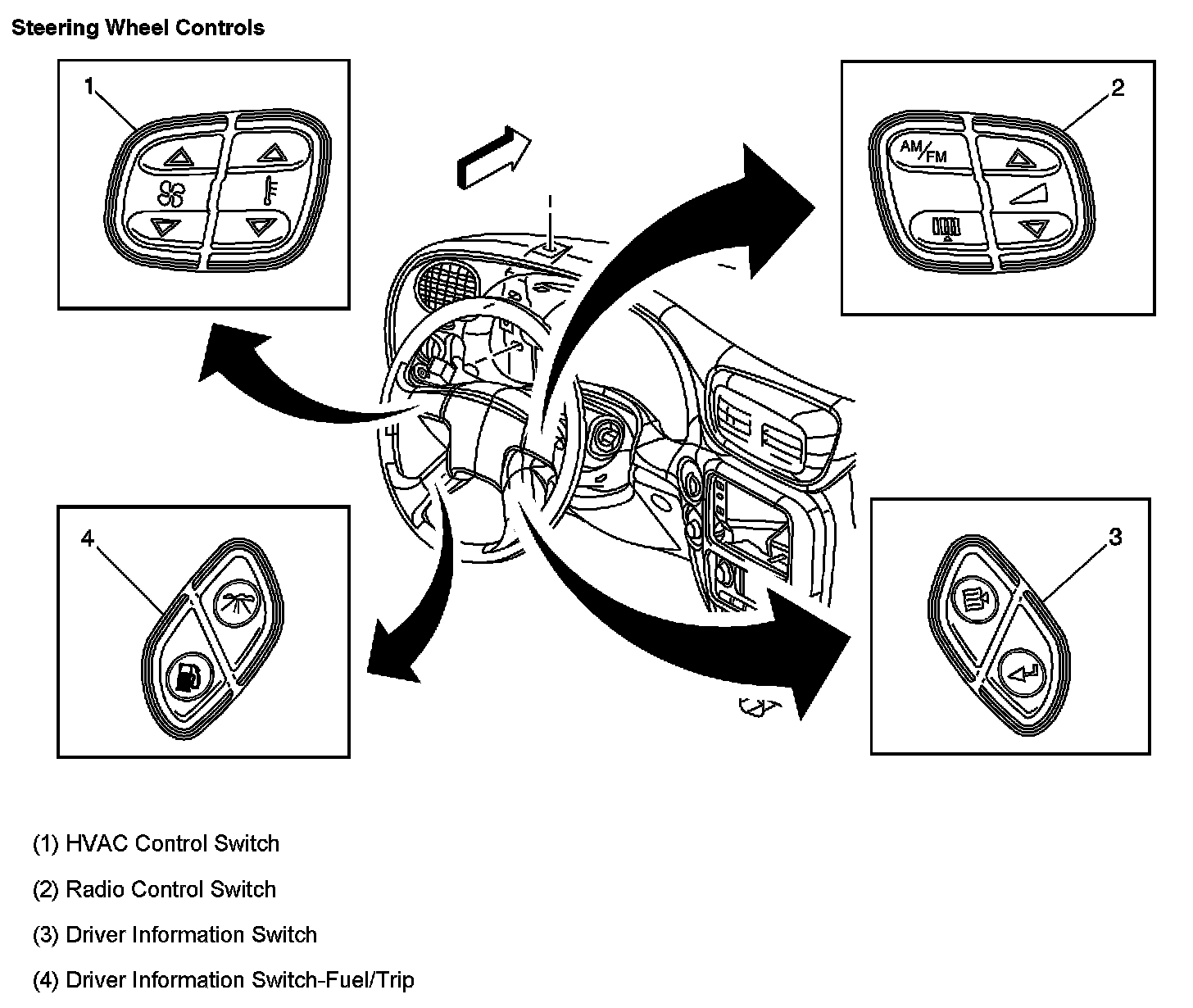 Steering Wheel Controls

1

2

AM/FM

4

3

(1) HVAC Control Switch

(2) Radio Control Switch

(3) Driver Information Switch

(4) Driver Information Switch-Fuel/Trip