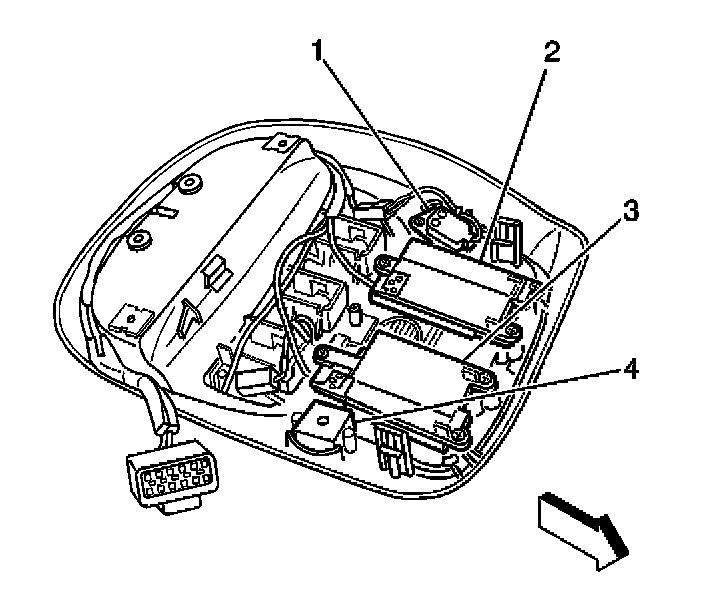 1
2
3
4