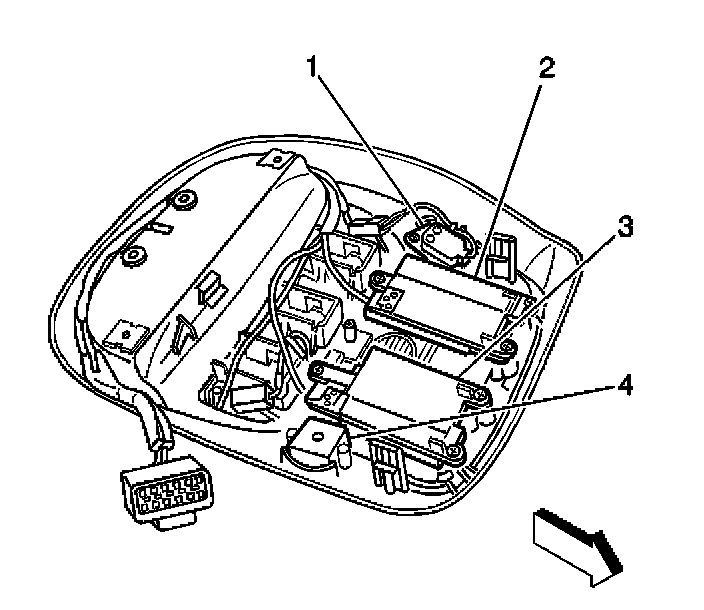 1
2
3
4