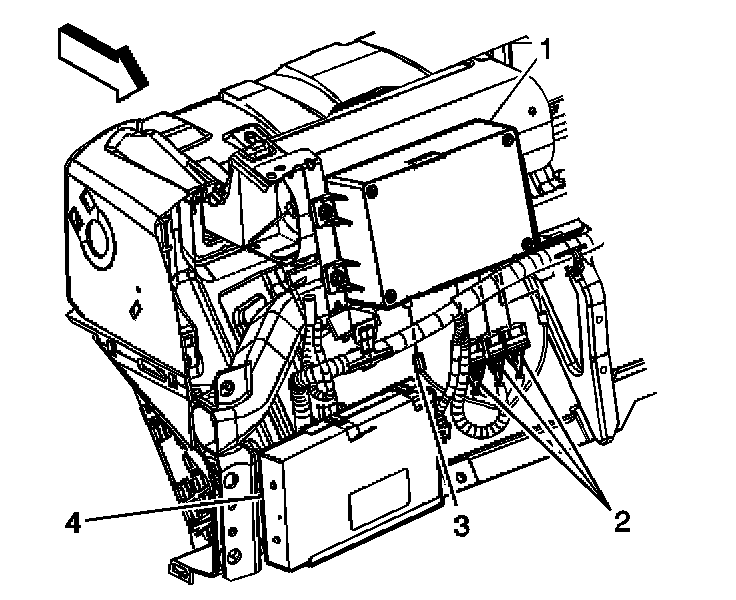 1
4
3
2