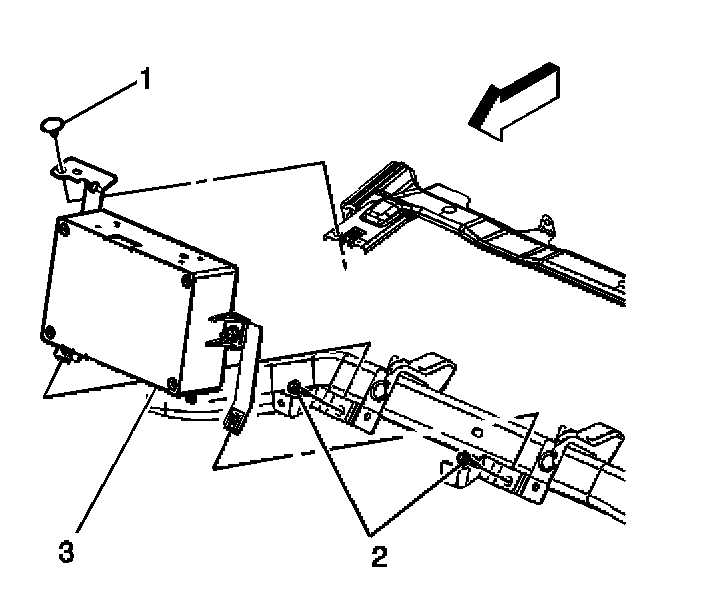 1

3

2