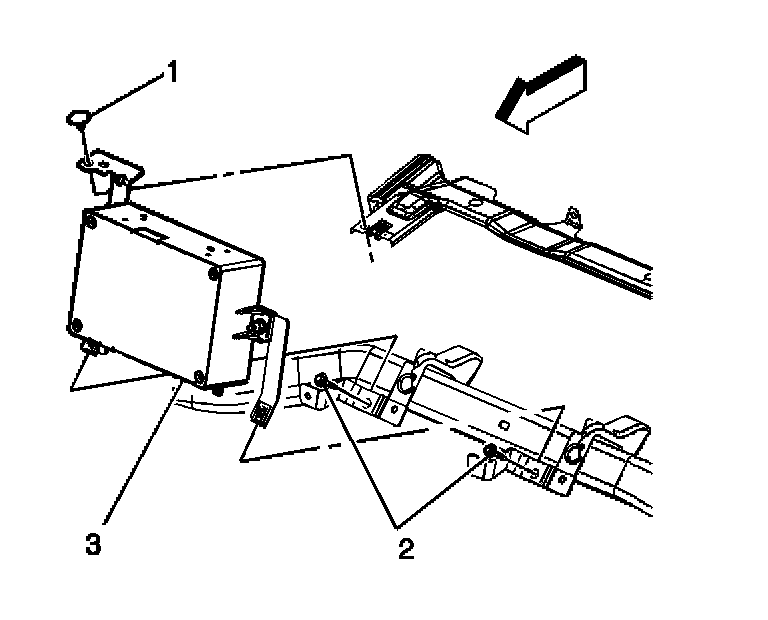 1
3
2