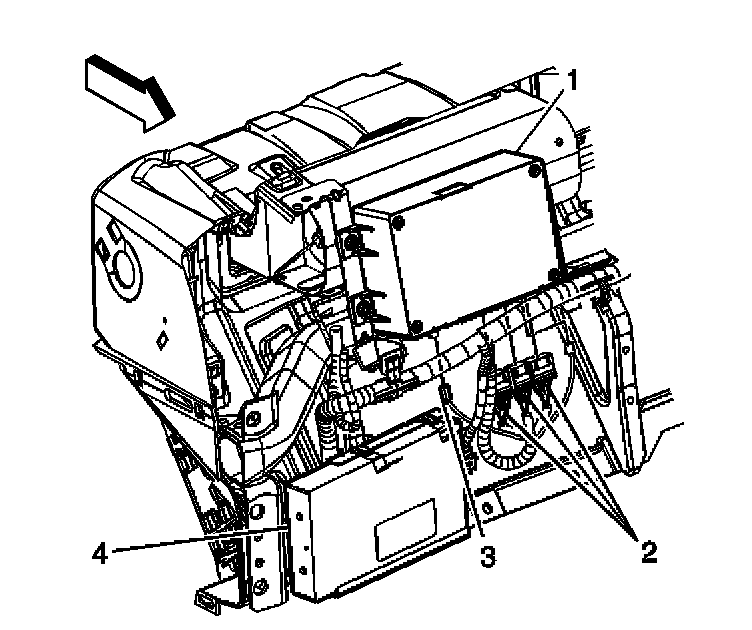 1
4
3
2