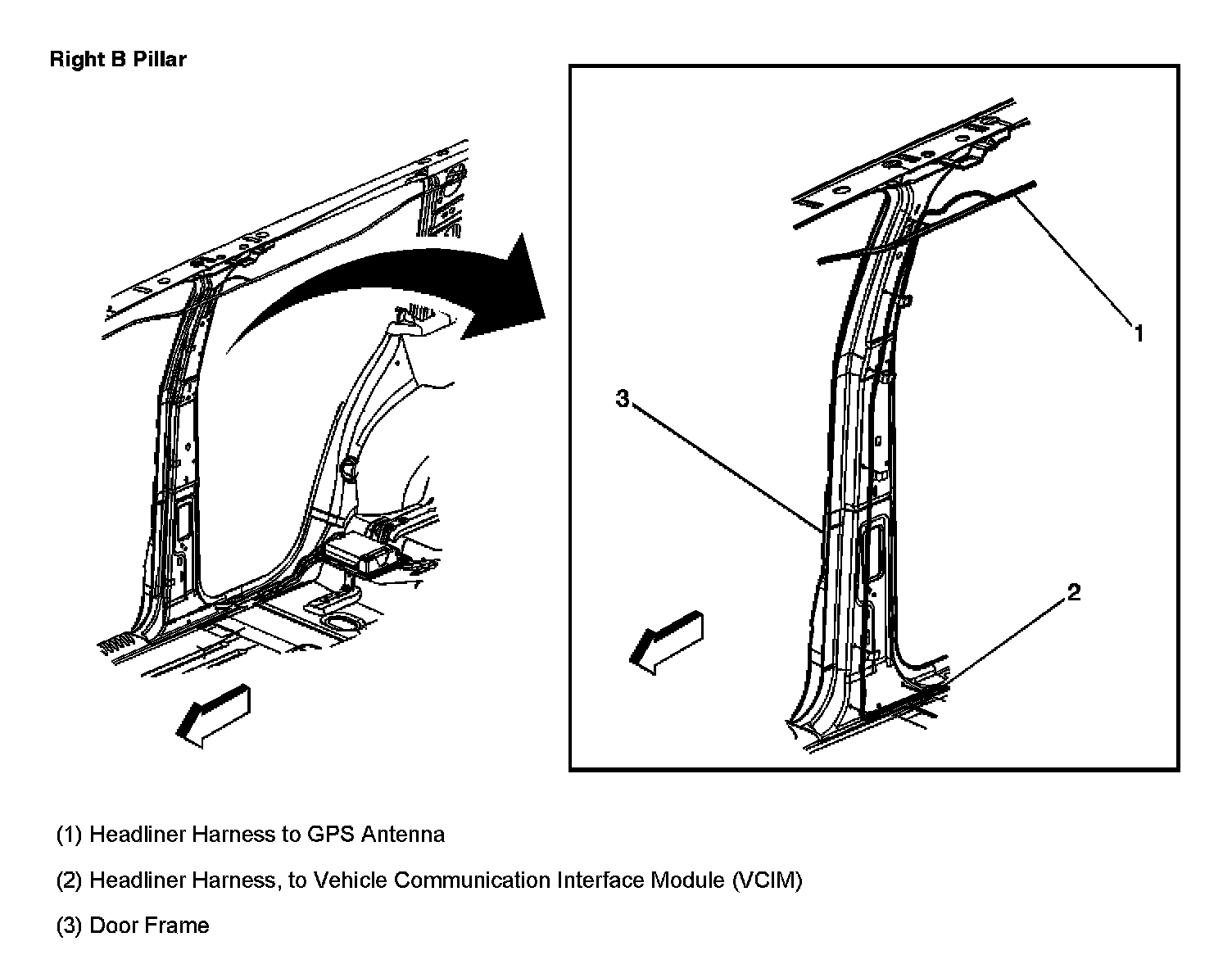 Right B Pillar

1

3

2

(1) Headliner Harness to GPS Antenna

(2) Headliner Harness, to Vehicle Communication Interface Module (VCIM)

(3) Door Frame