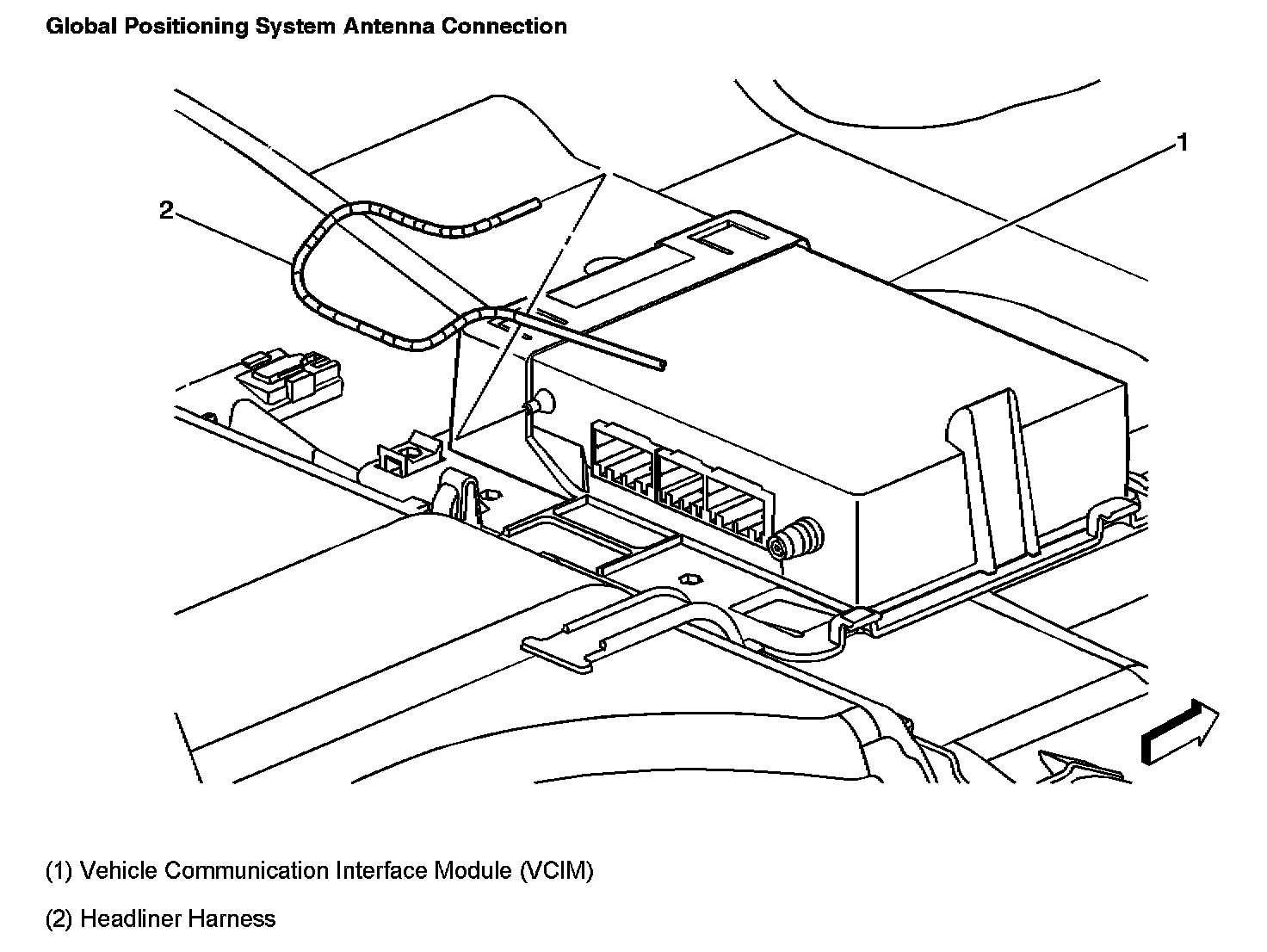 Global Positioning System Antenna Connection

2

1

(1) Vehicle Communication Interface Module (VCIM)

(2) Headliner Harness