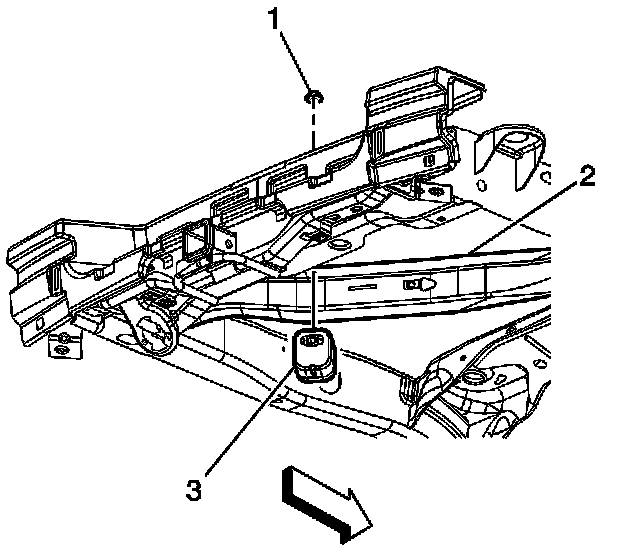 1
2
3