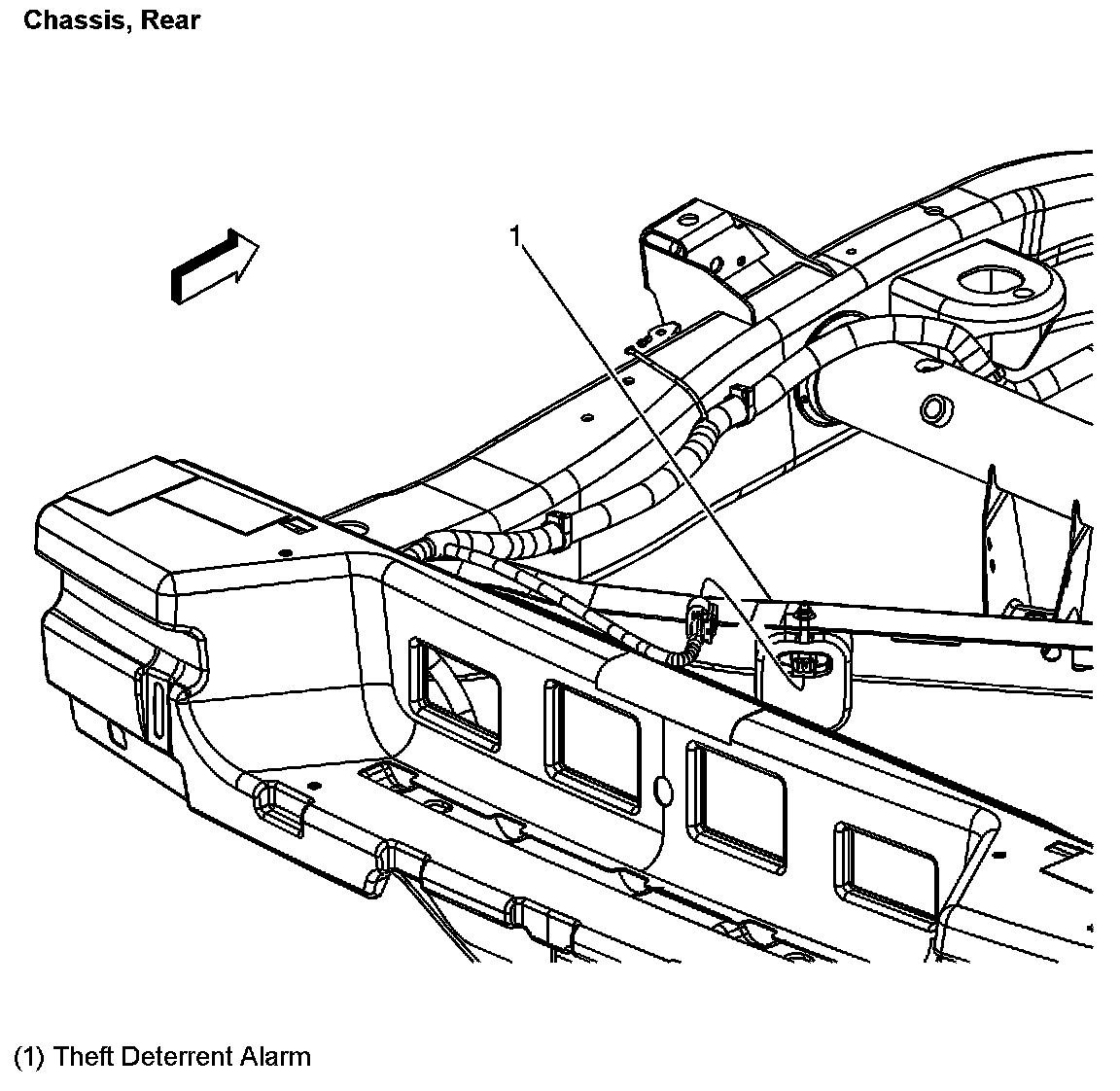 Chassis, Rear

1

(1) Theft Deterrent Alarm