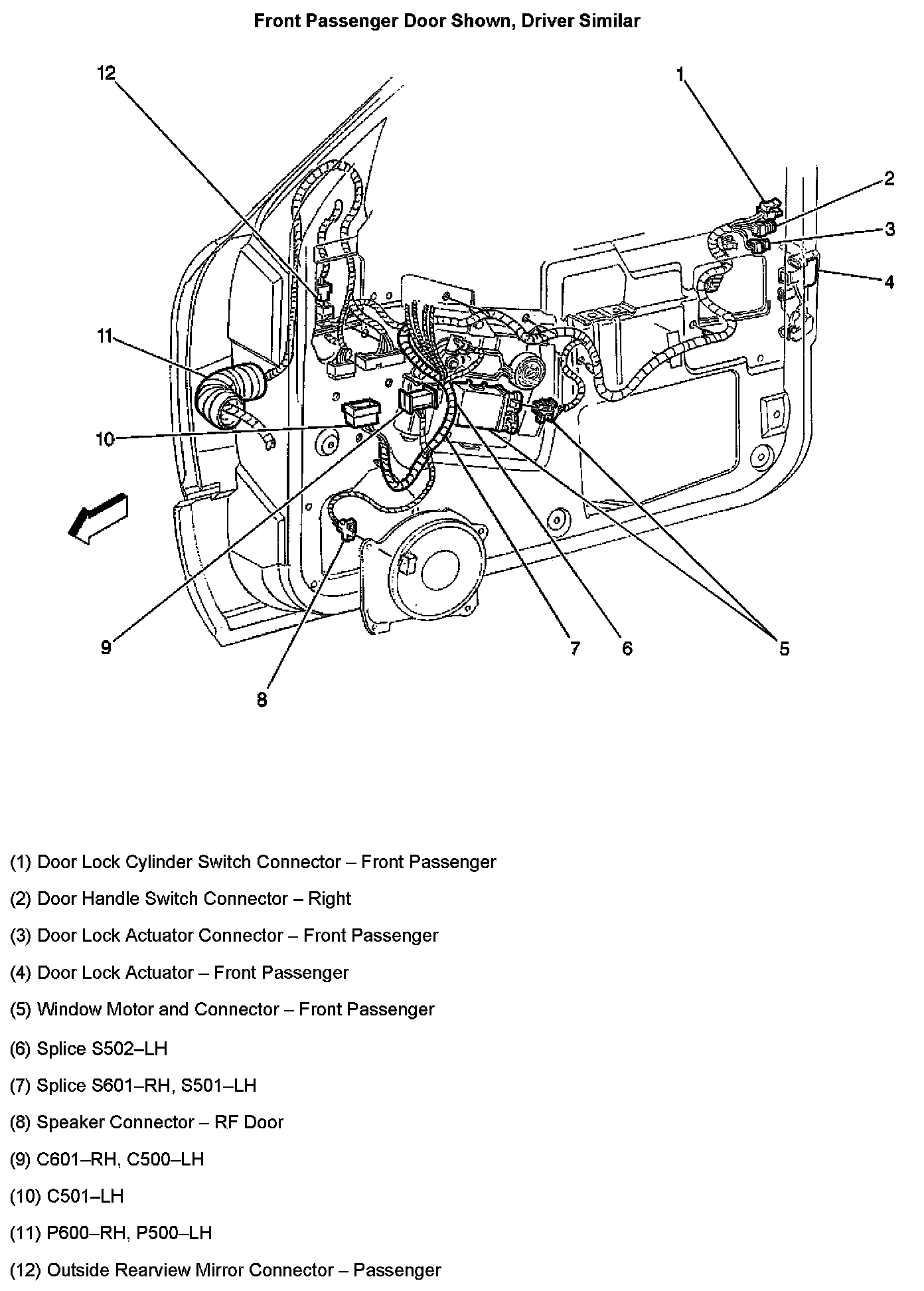 Front Passenger Door Shown, Driver Similar

12
1
2
3
4
11
10
9
8
7
6
5

(1) Door Lock Cylinder Switch Connector – Front Passenger

(2) Door Handle Switch Connector – Right

(3) Door Lock Actuator Connector – Front Passenger

(4) Door Lock Actuator – Front Passenger

(5) Window Motor and Connector – Front Passenger

(6) Splice S502–LH

(7) Splice S601–RH, S501–LH

(8) Speaker Connector – RF Door

(9) C601–RH, C500–LH

(10) C501–LH

(11) P600–RH, P500–LH

(12) Outside Rearview Mirror Connector – Passenger