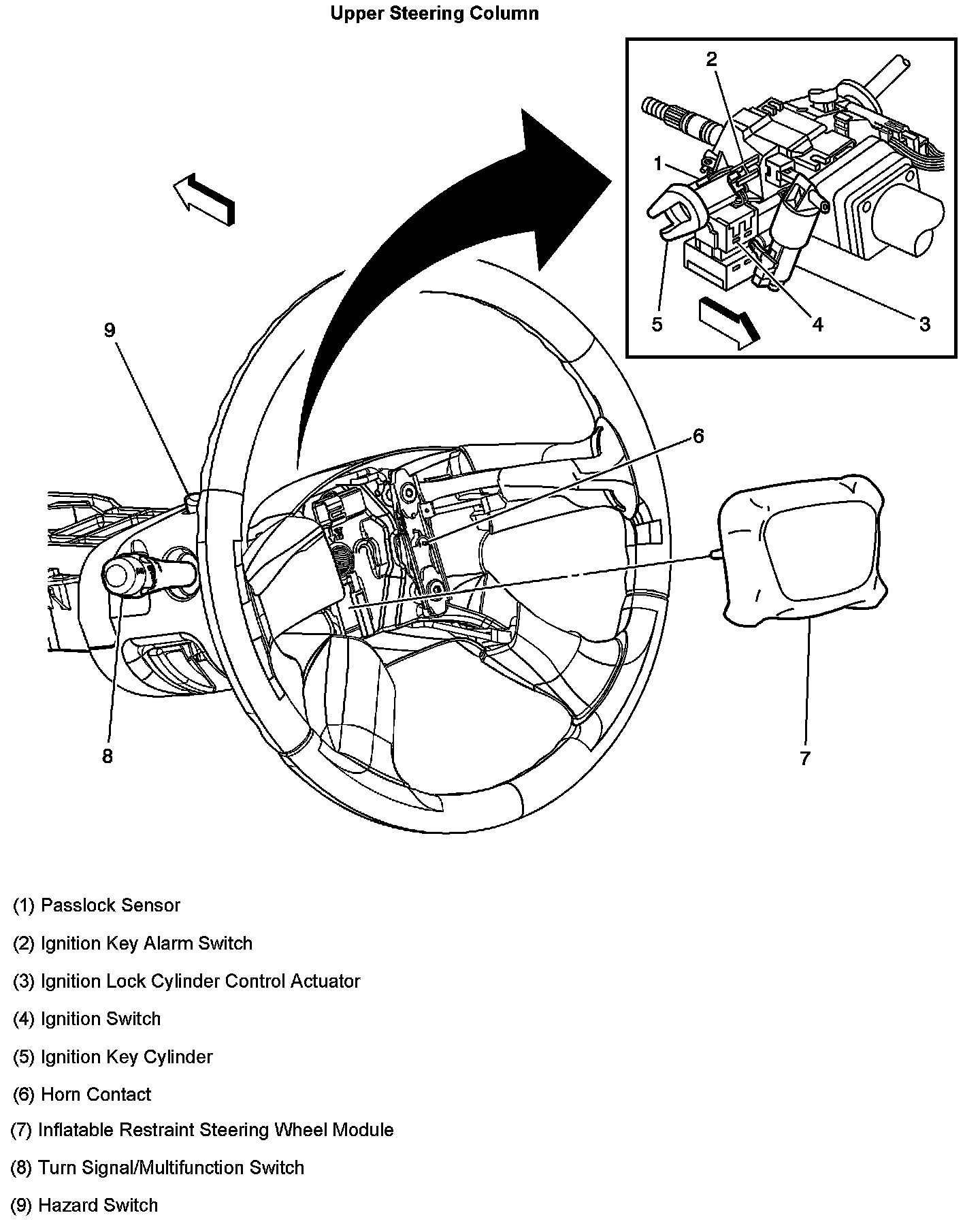 Upper Steering Column

2
1
5
4
3

9
6
8
7

(1) Passlock Sensor

(2) Ignition Key Alarm Switch

(3) Ignition Lock Cylinder Control Actuator

(4) Ignition Switch

(5) Ignition Key Cylinder

(6) Horn Contact

(7) Inflatable Restraint Steering Wheel Module

(8) Turn Signal/Multifunction Switch

(9) Hazard Switch