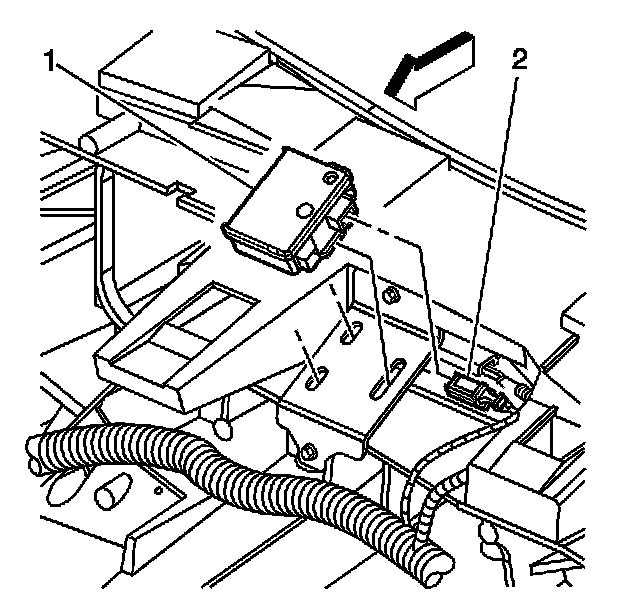 1

2