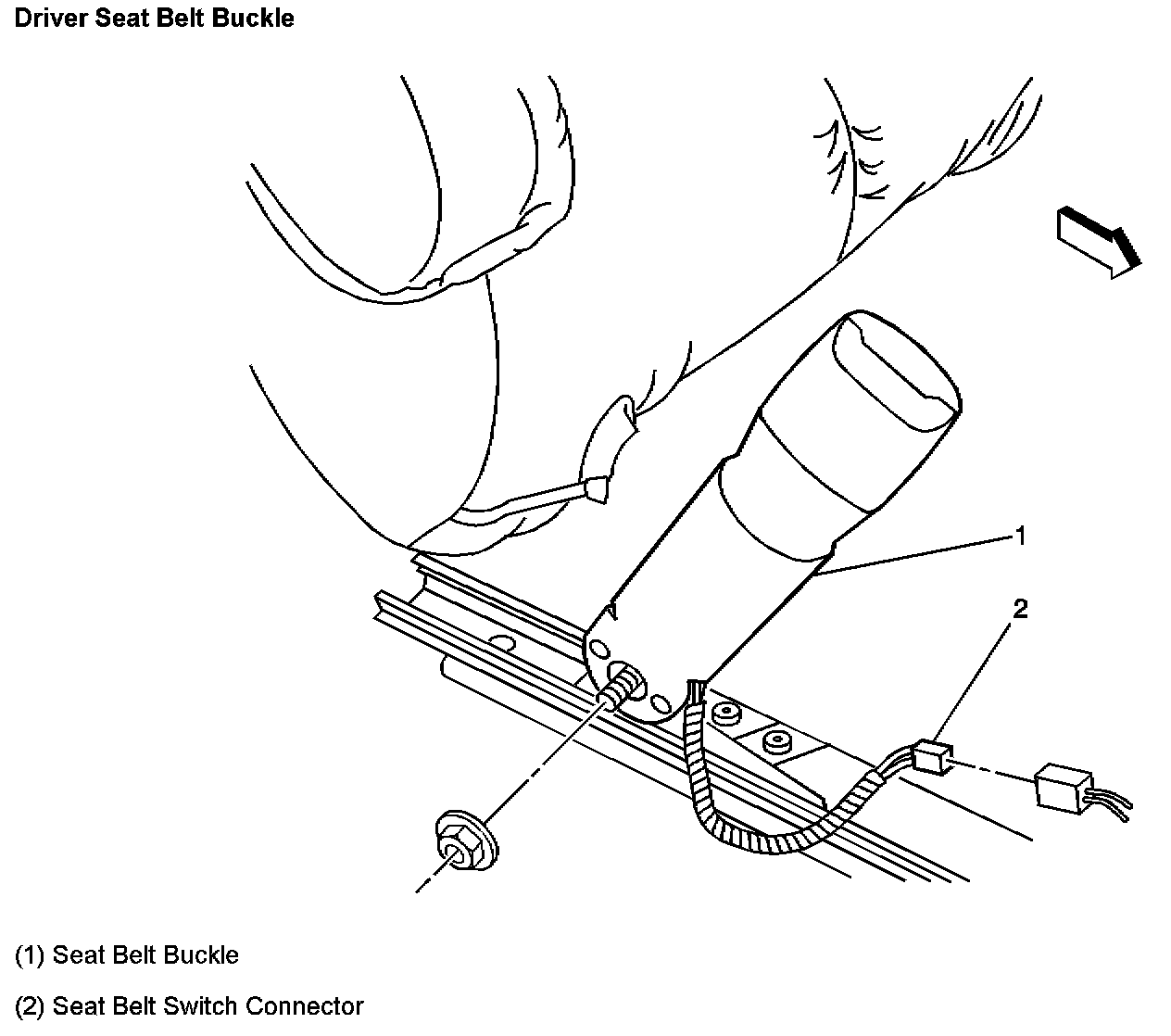 Driver Seat Belt Buckle

1

2

(1) Seat Belt Buckle

(2) Seat Belt Switch Connector