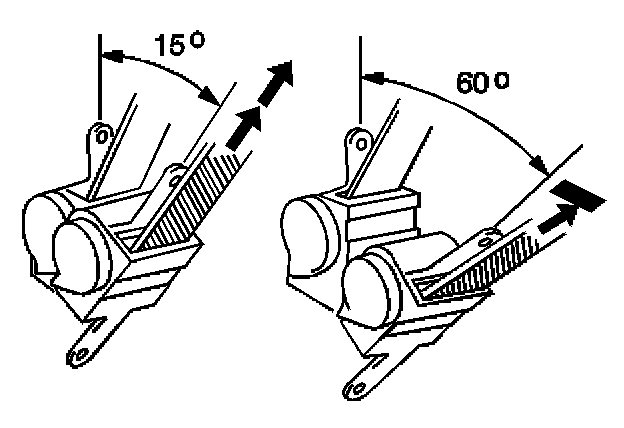 15°

60°