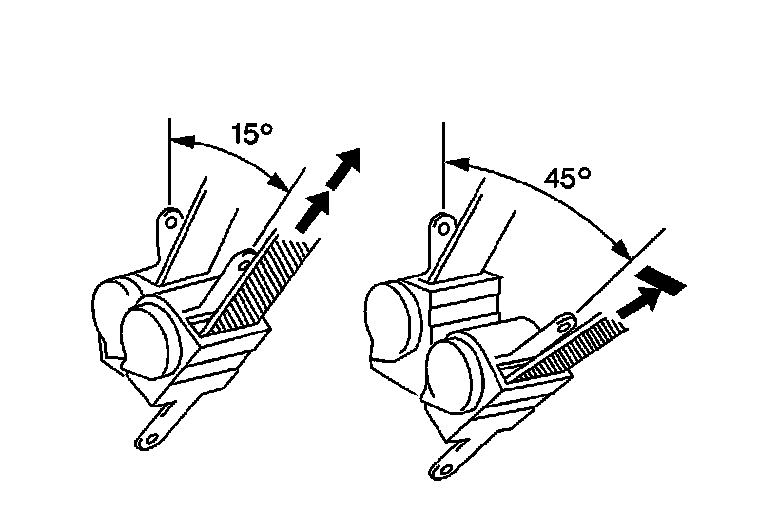 15°

45°