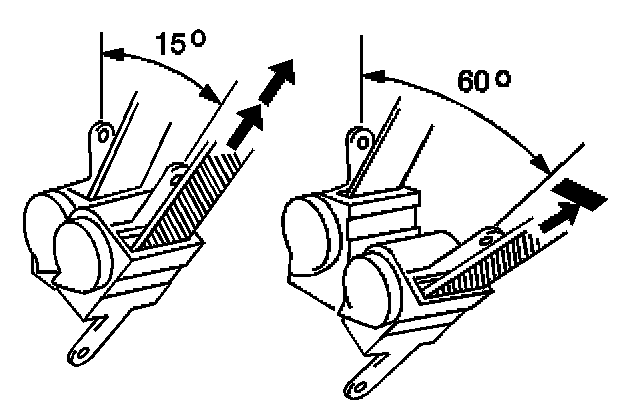 15°

60°