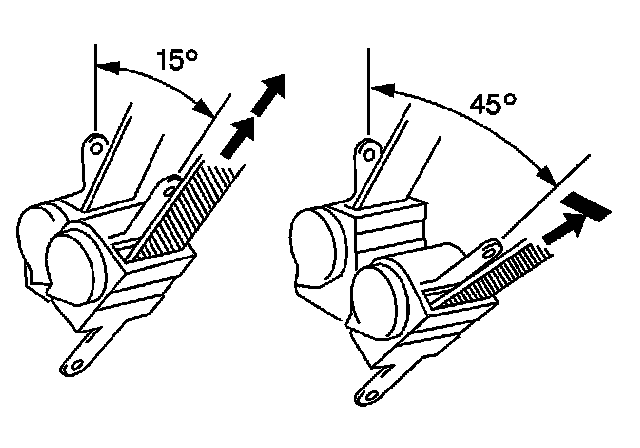 15°

45°