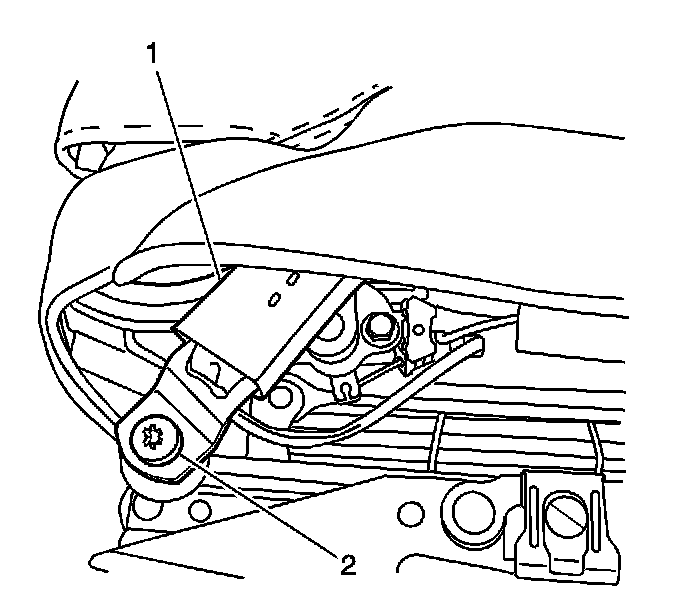 1
2