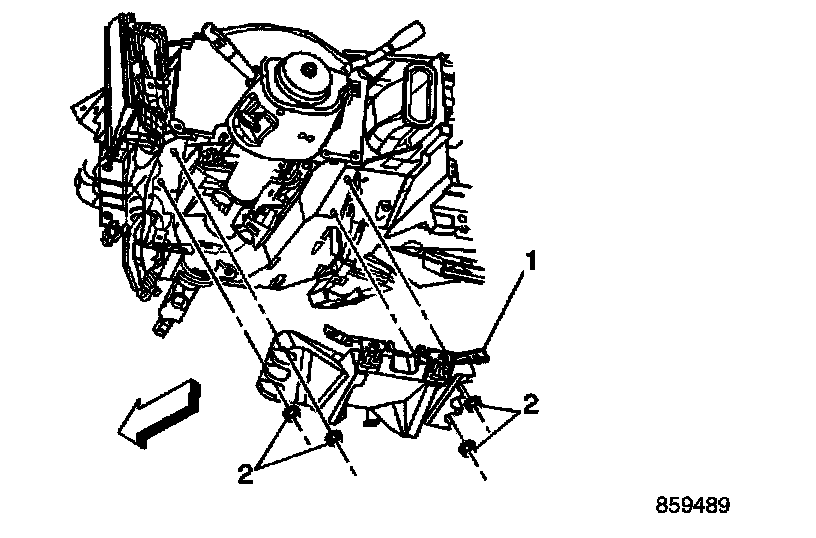 1

2

2

859489