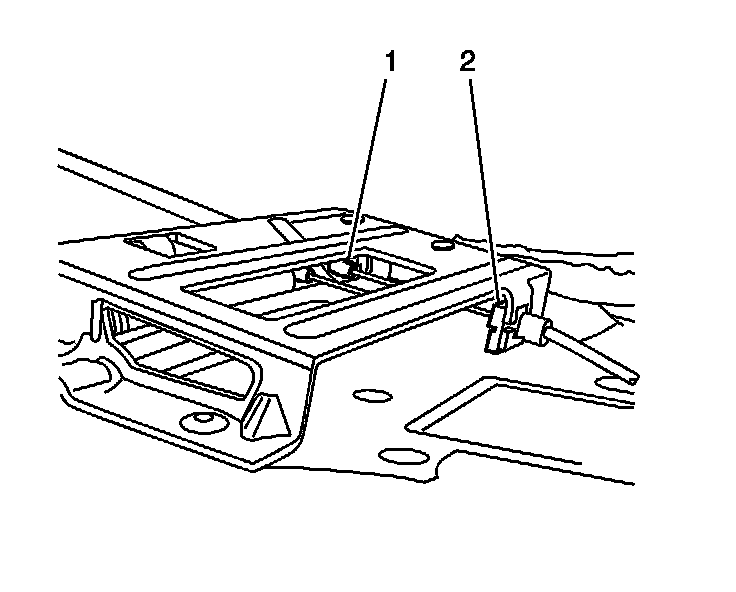 1
2