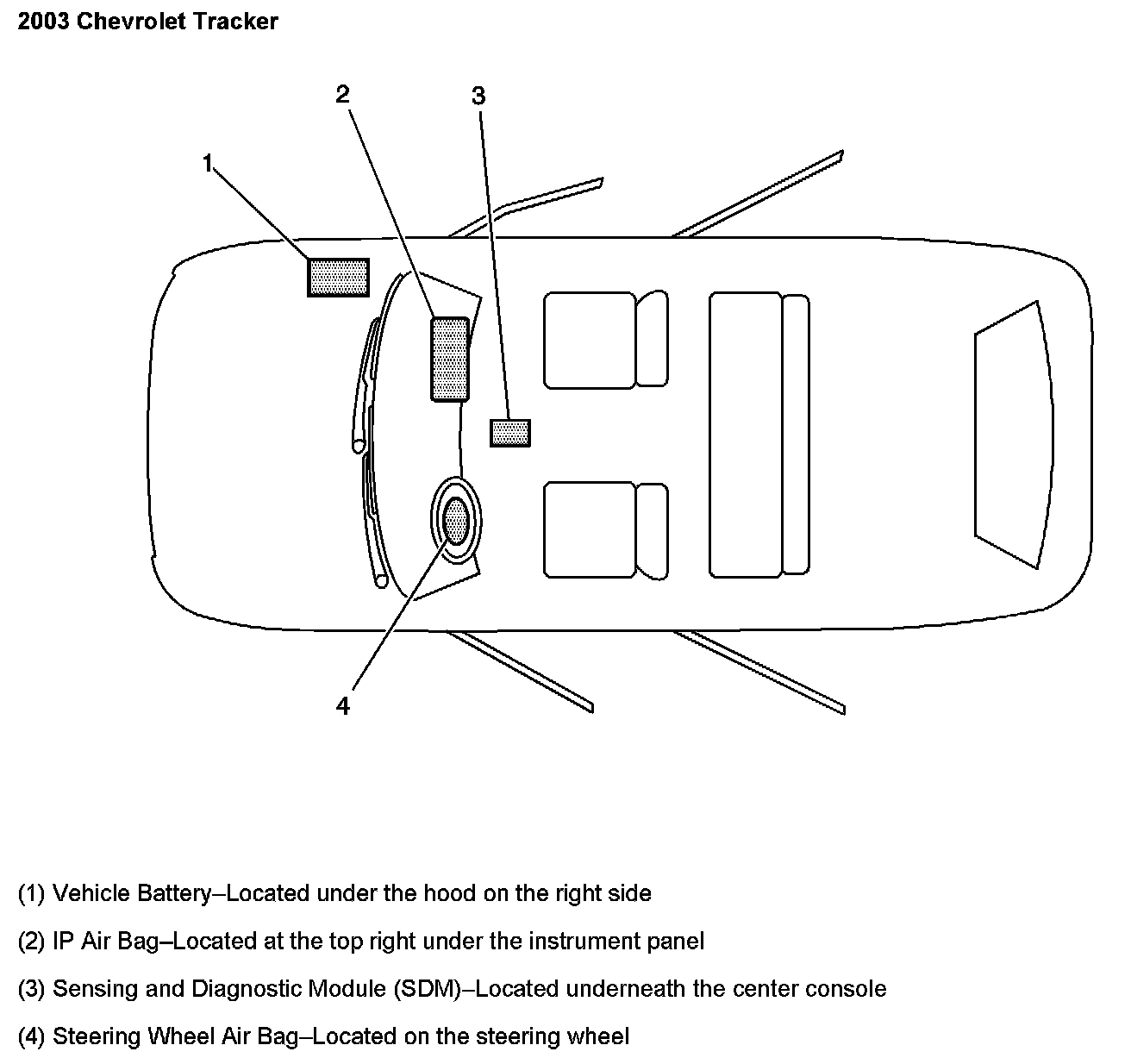 2003 Chevrolet Tracker

2

3

1

4

(1) Vehicle Battery–Located under the hood on the right side

(2) IP Air Bag–Located at the top right under the instrument panel

(3) Sensing and Diagnostic Module (SDM)–Located underneath the center console

(4) Steering Wheel Air Bag–Located on the steering wheel