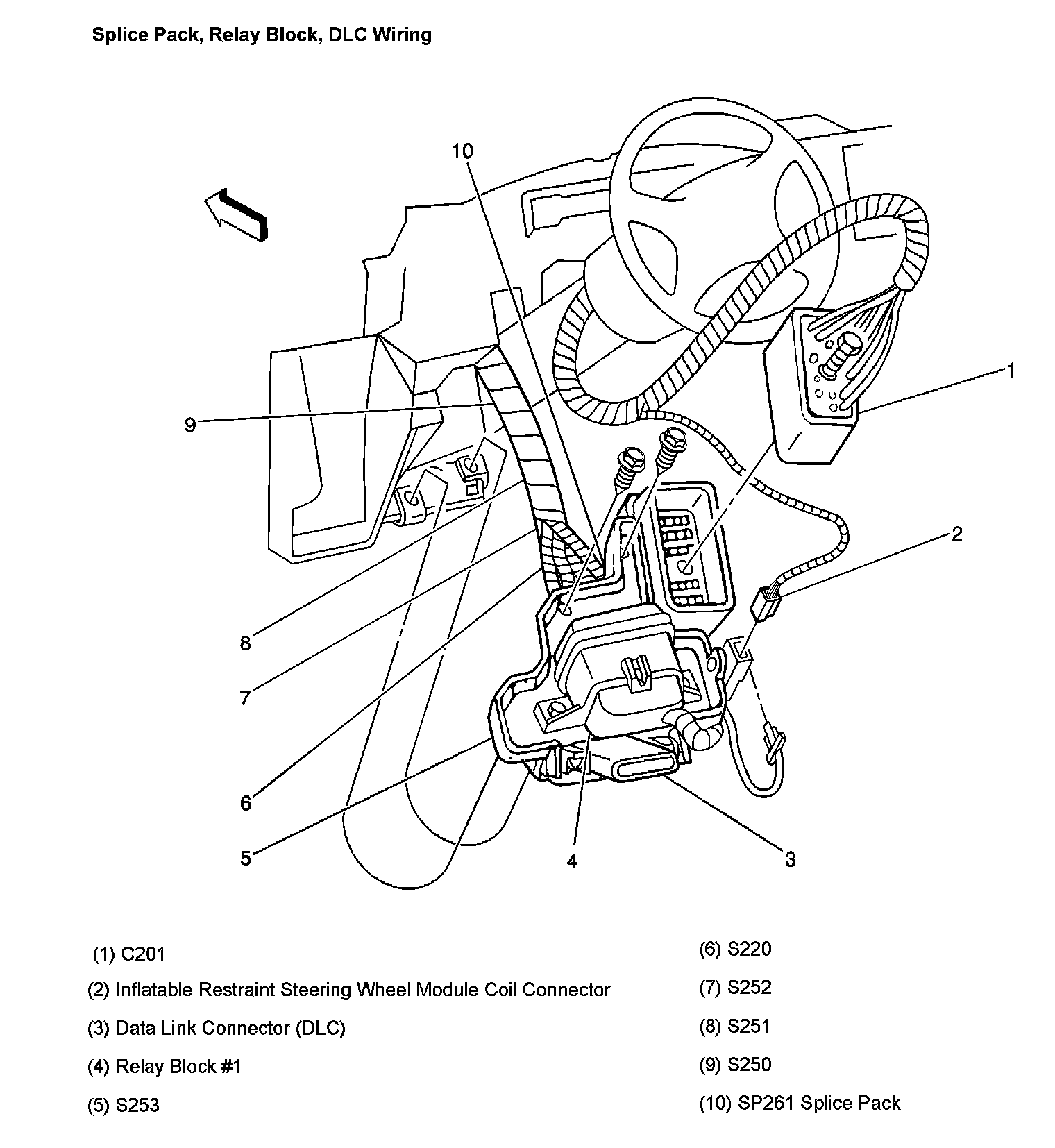 Splice Pack, Relay Block, DLC Wiring

10

1

9

2

8

7

6

5

4

3

(1) C201

(2) Inflatable Restraint Steering Wheel Module Coil Connector

(3) Data Link Connector (DLC)

(4) Relay Block #1

(5) S253

(6) S220

(7) S252

(8) S251

(9) S250

(10) SP261 Splice Pack