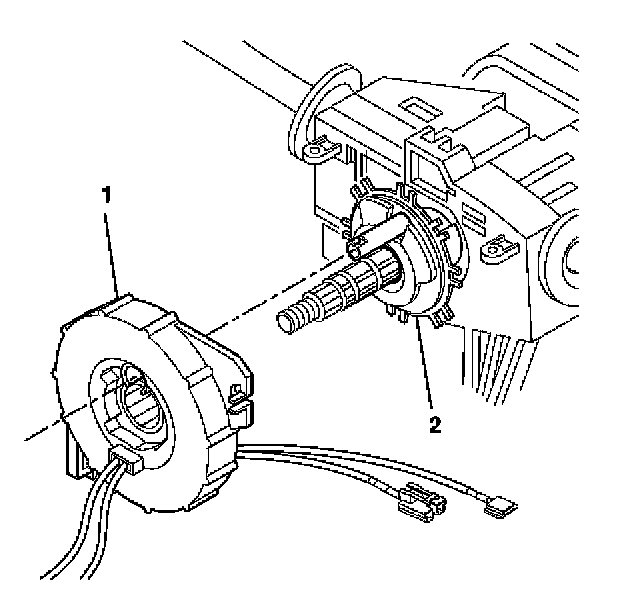 1

2