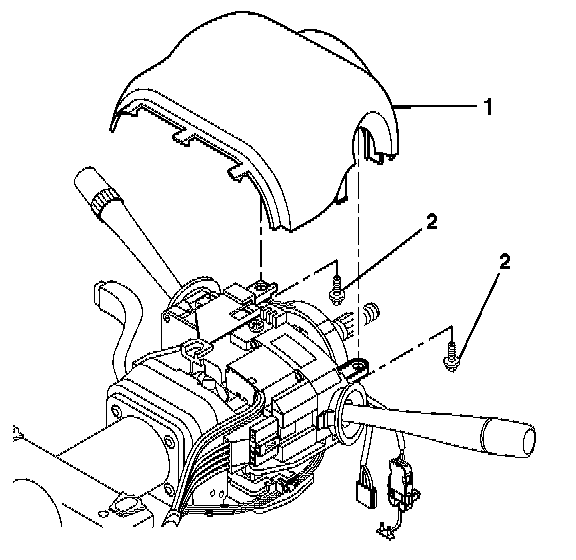 1
2
2