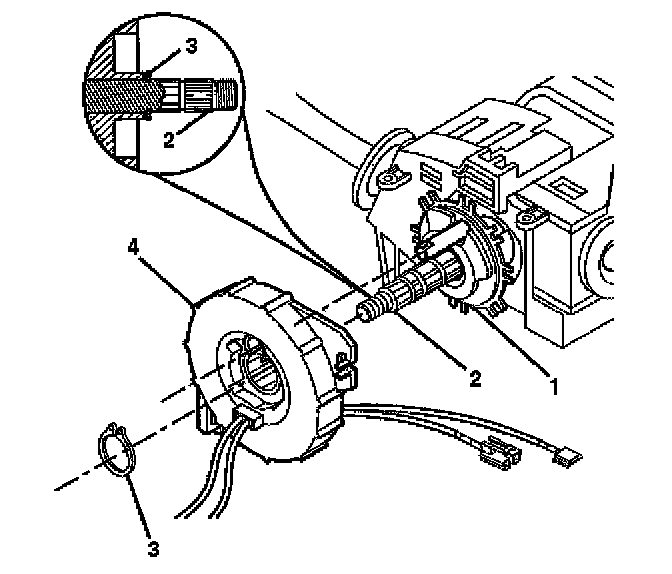 3
2
4
2
1
3