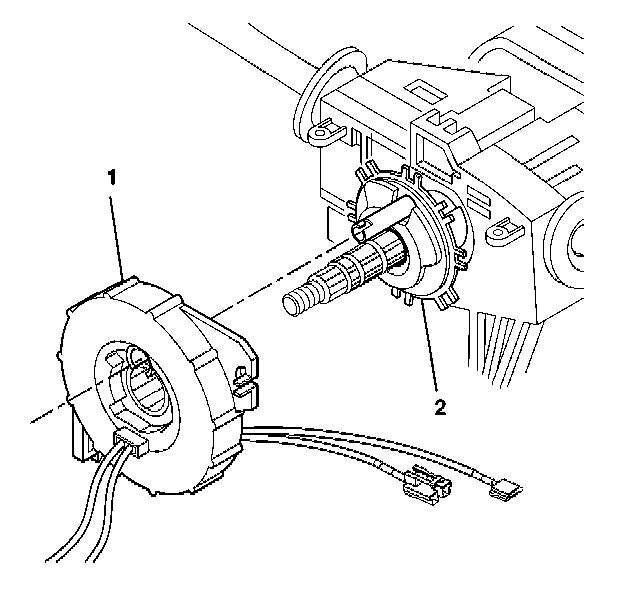 1

2