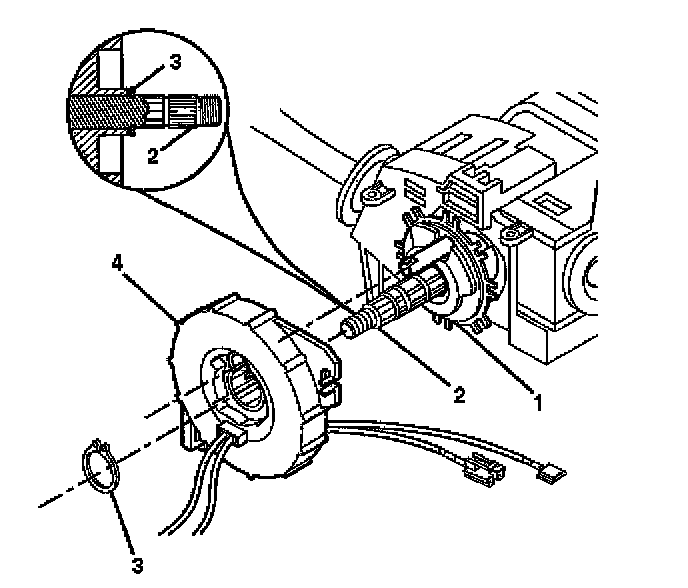 3
2
4
2
1
3