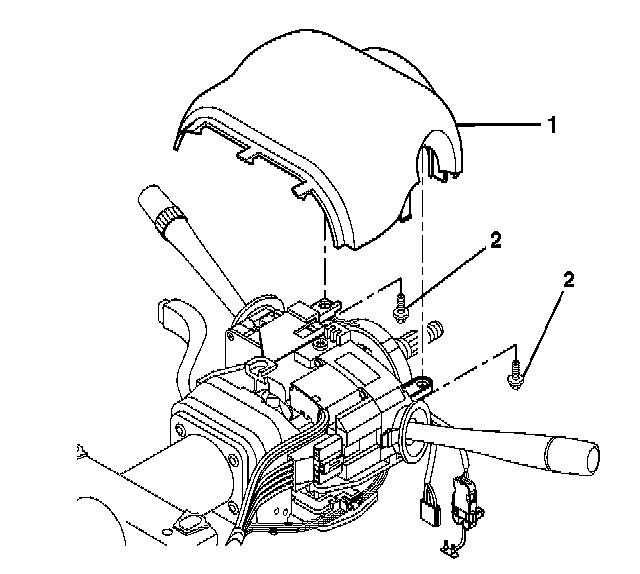 1
2
2