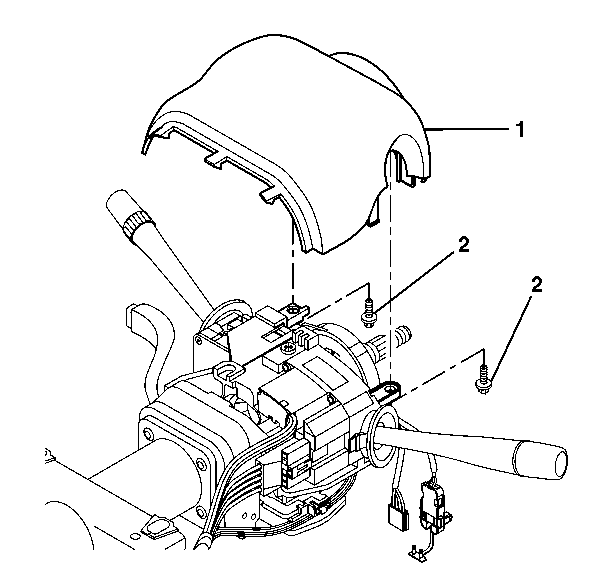 1
2
2