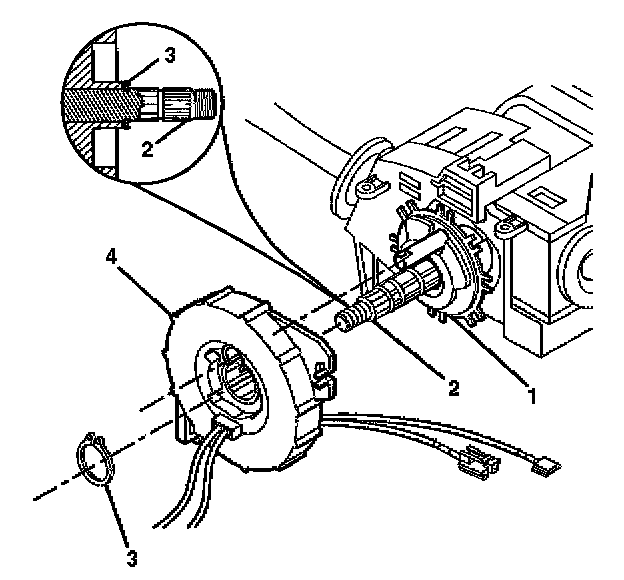 3
2
4
2
1
3