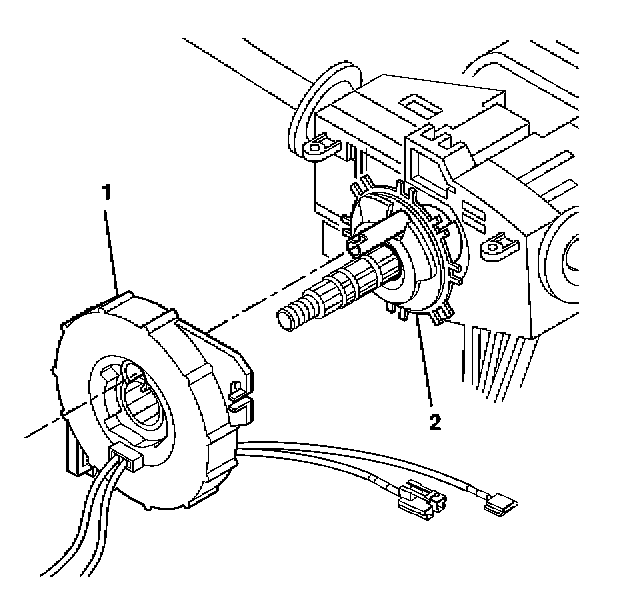 1

2